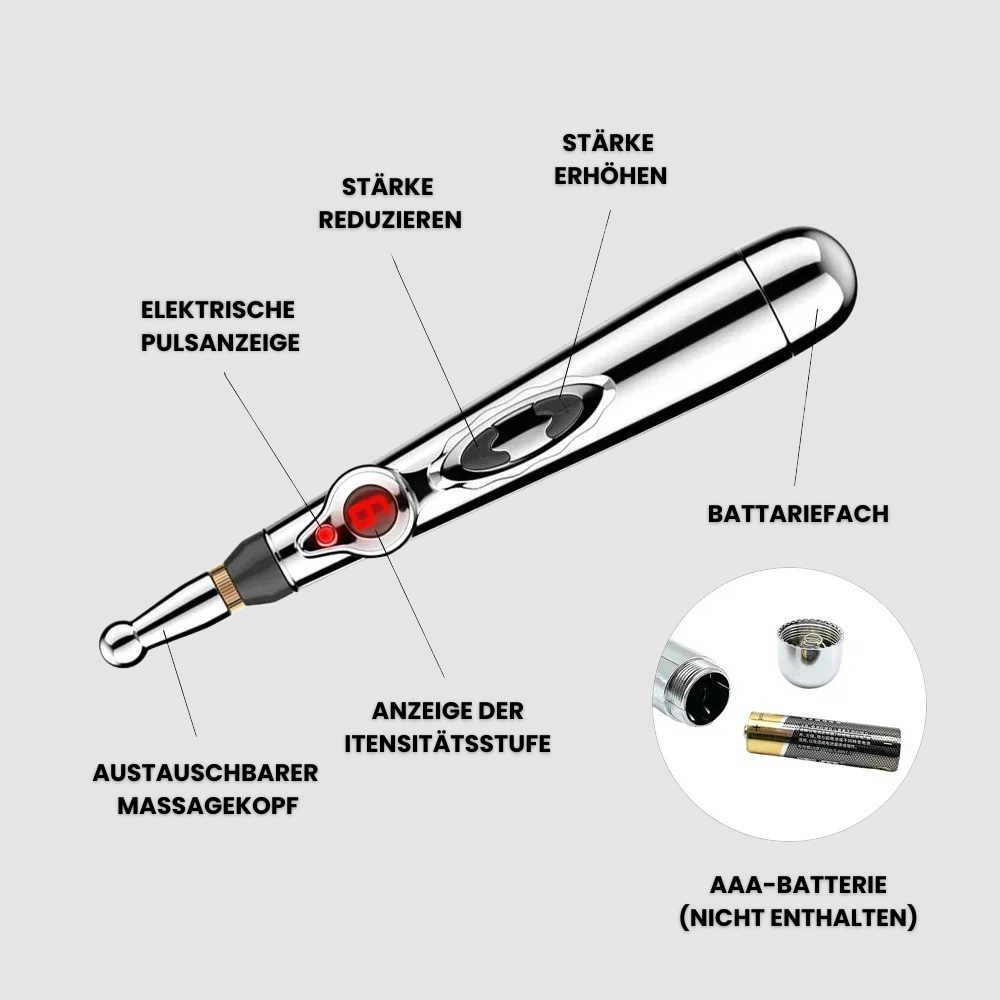 STÄRKE ERHÖHEN

STÄRKE REDUZIEREN

ELEKTRISCHE PULSANZEIGE

BATTARIEFACH

ANZEIGE DER ITENSITÄTSSTUFE

AUSTAUSCHBARER MASSAGEKOPF

AAA-BATTERIE (NICHT ENTHALTEN)